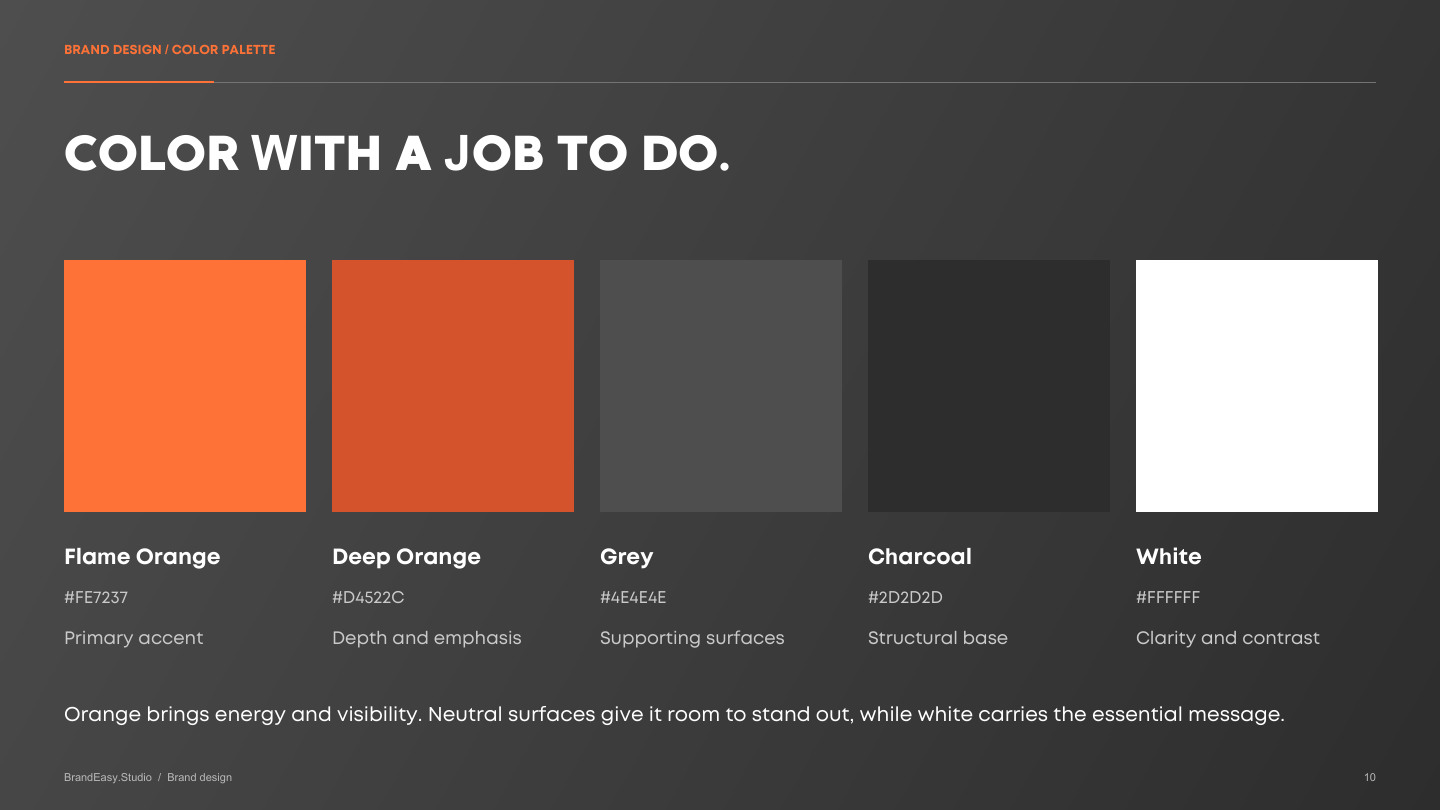 BRAND DESIGN / COLOR PALETTE

COLOR WITH A JOB TO DO.

Flame Orange

#FE7237

Primary accent

Deep Orange

#D4522C

Depth and emphasis

Grey

#4E4E4E

Supporting surfaces

Charcoal

#2D2D2D

Structural base

White

#FFFFFF

Clarity and contrast

Orange brings energy and visibility. Neutral surfaces give it room to stand out, while white carries the essential message.

BrandEasy.Studio / Brand design

10